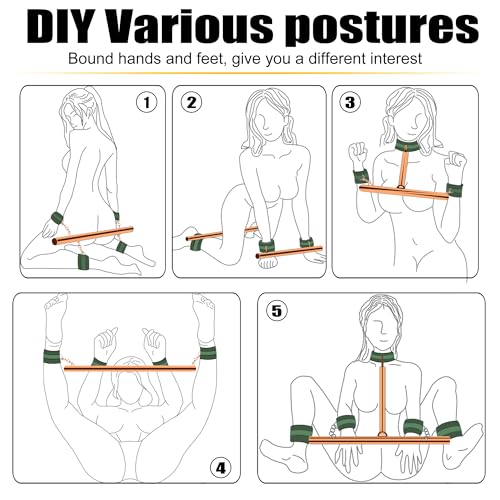 DIY Various postures

Bound hands and feet, give you a different interest

1

2

3

4

5