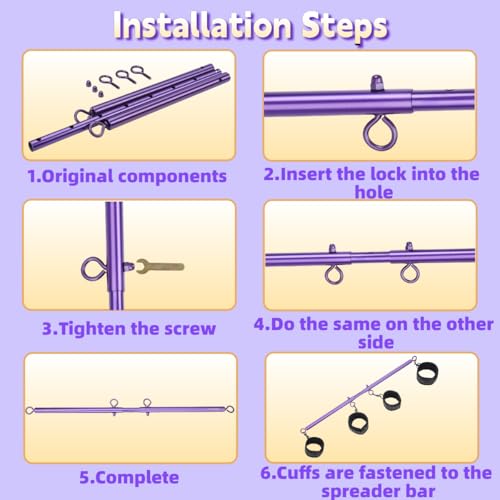 Installation Steps

1.Original components

2.Insert the lock into the hole

3.Tighten the screw

4.Do the same on the other side

5.Complete

6.Cuffs are fastened to the spreader bar