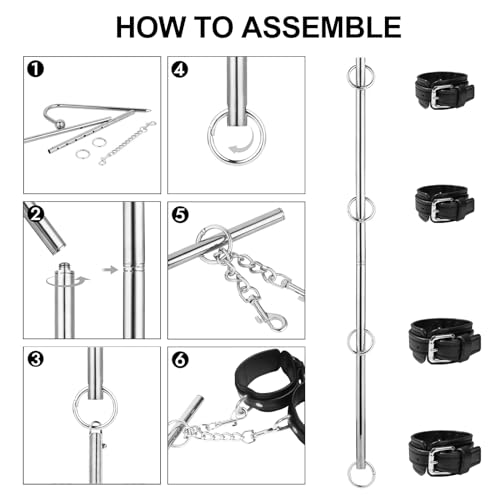 HOW TO ASSEMBLE

1

4

2

5

3

6